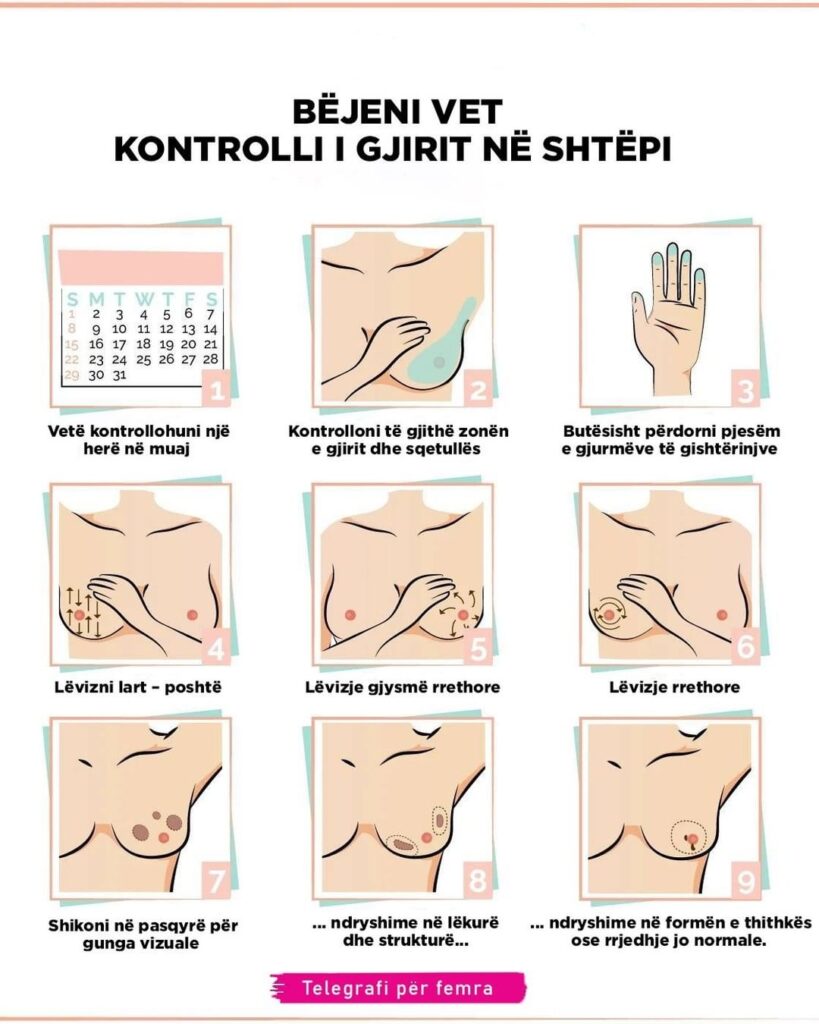 BËJENI VET
KONTROLLI I GJIRIT NË SHTËPI

| S | M | T | W | T | F | S |
|---|---|---|---|---|---|---|
| 1 | 2 | 3 | 4 | 5 | 6 | 7 |
| 8 | 9 | 10 | 11 | 12 | 13 | 14 |
| 15 | 16 | 17 | 18 | 19 | 20 | 21 |
| 22 | 23 | 24 | 25 | 26 | 27 | 28 |
| 29 | 30 | 31 | | | | |

1
Vetë kontrollohuni një herë në muaj

2
Kontrolloni të gjithë zonën e gjirit dhe sqetullës

3
Butësisht përdorni pjesëm e gjurmëve të gishtërinjve

4
Lëvizni lart – poshtë

5
Lëvizje gjysmë rrethore

6
Lëvizje rrethore

7
Shikoni në pasqyrë për gunga vizuale

8
... ndryshime në lëkurë dhe strukturë...

9
... ndryshime në formën e thithkës ose rrjedhje jo normale.

Telegrafi për femra